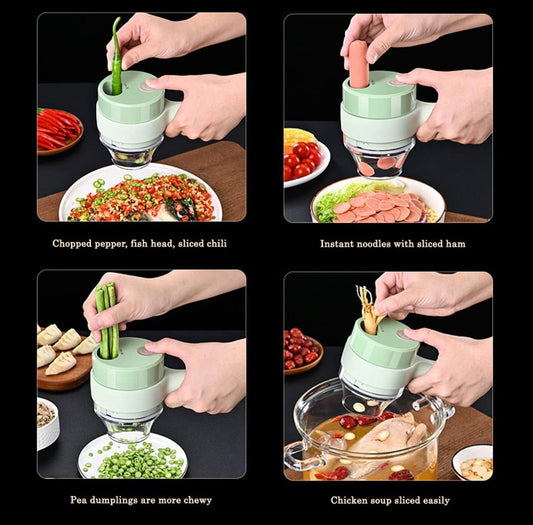 Chopped pepper, fish head, sliced chili

Instant noodles with sliced ham

Pea dumplings are more chewy

Chicken soup sliced easily