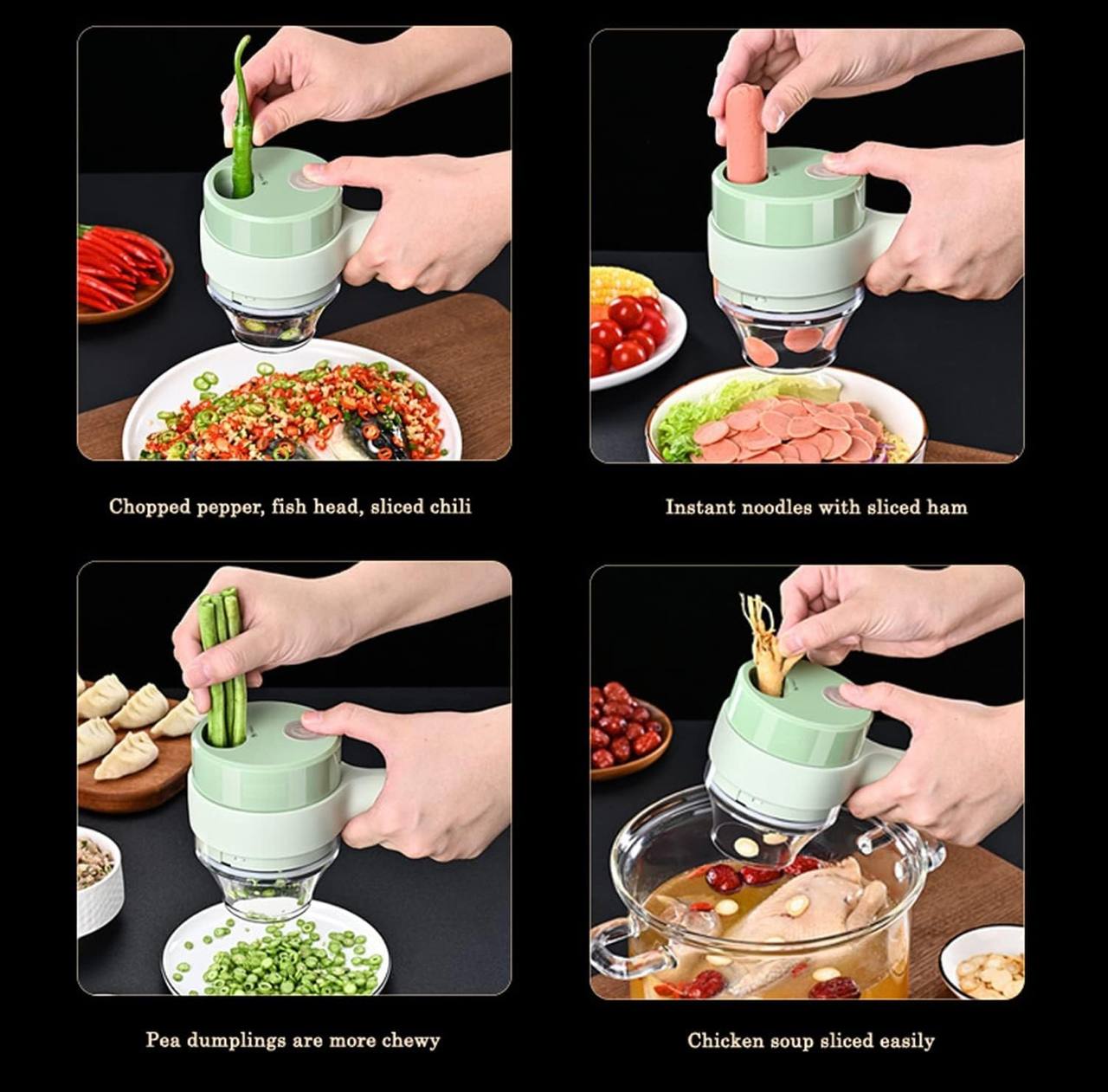 Chopped pepper, fish head, sliced chili

Instant noodles with sliced ham

Pea dumplings are more chewy

Chicken soup sliced easily